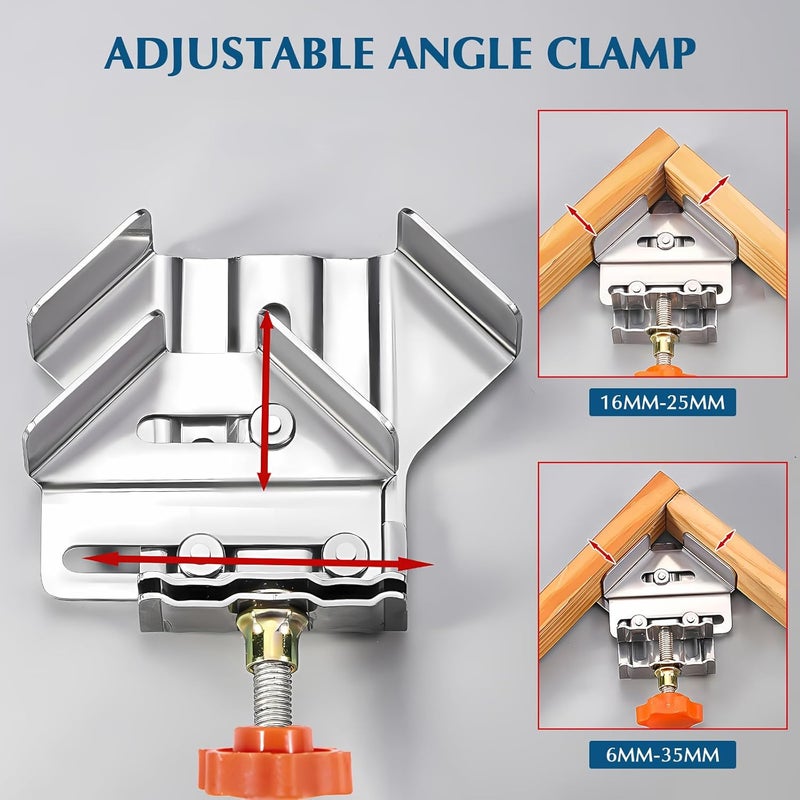 ADJUSTABLE ANGLE CLAMP

16MM-25MM

6MM-35MM